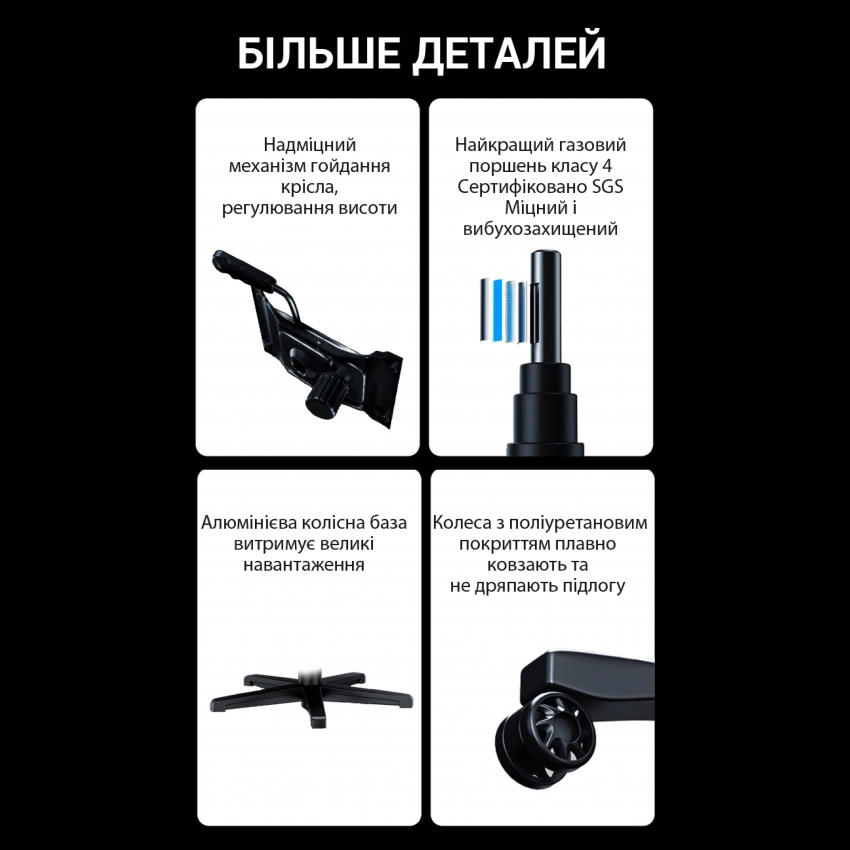 БІЛЬШЕ ДЕТАЛЕЙ

Надміцний механізм гойдання крісла, регулювання висоти

Найкращий газовий поршень класу 4 Сертифіковано SGS Міцний і вибухозахищений

Алюмінієва колісна база витримує великі навантаження

Колеса з поліуретановим покриттям плавно ковзають та не дряпають підлогу